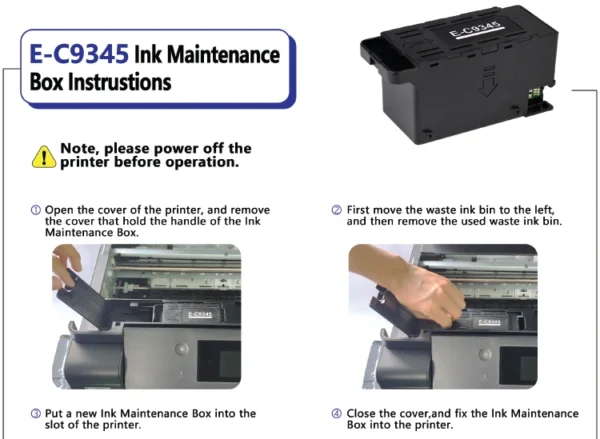 E-C9345 Ink Maintenance Box Instrustions

E-C9345

Note, please power off the printer before operation.

① Open the cover of the printer, and remove the cover that hold the handle of the Ink Maintenance Box.

E-C9345

② First move the waste ink bin to the left, and then remove the used waste ink bin.

E-C9345

③ Put a new Ink Maintenance Box into the slot of the printer.

④ Close the cover,and fix the Ink Maintenance Box into the printer.